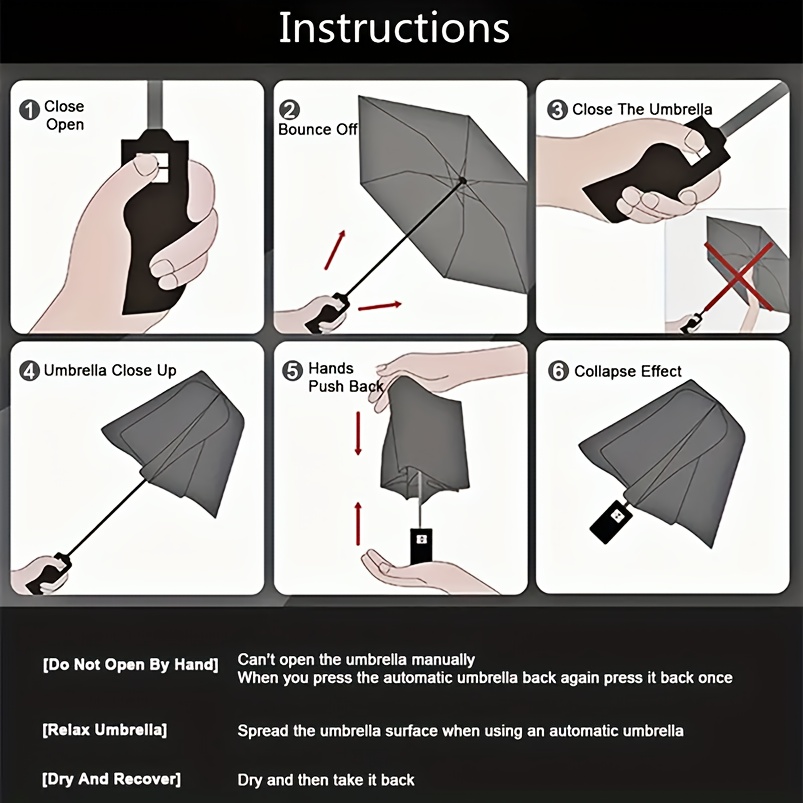 Instructions

1 Close
Open

2 Bounce Off

3 Close The Umbrella

4 Umbrella Close Up

5 Hands
Push Back

6 Collapse Effect

[Do Not Open By Hand] Can't open the umbrella manually
When you press the automatic umbrella back again press it back once

[Relax Umbrella] Spread the umbrella surface when using an automatic umbrella

[Dry And Recover] Dry and then take it back